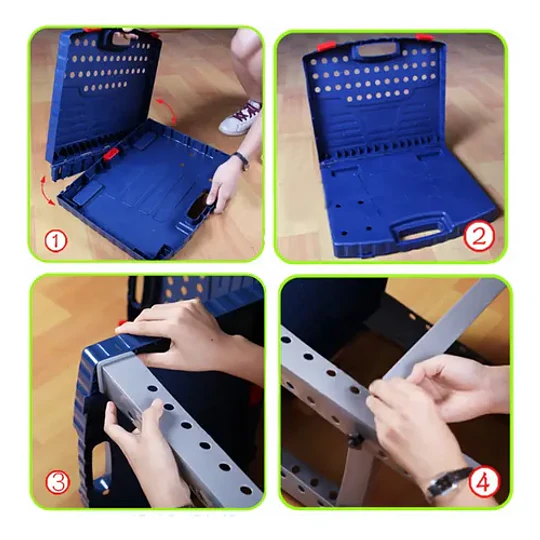 ①

②

③

④