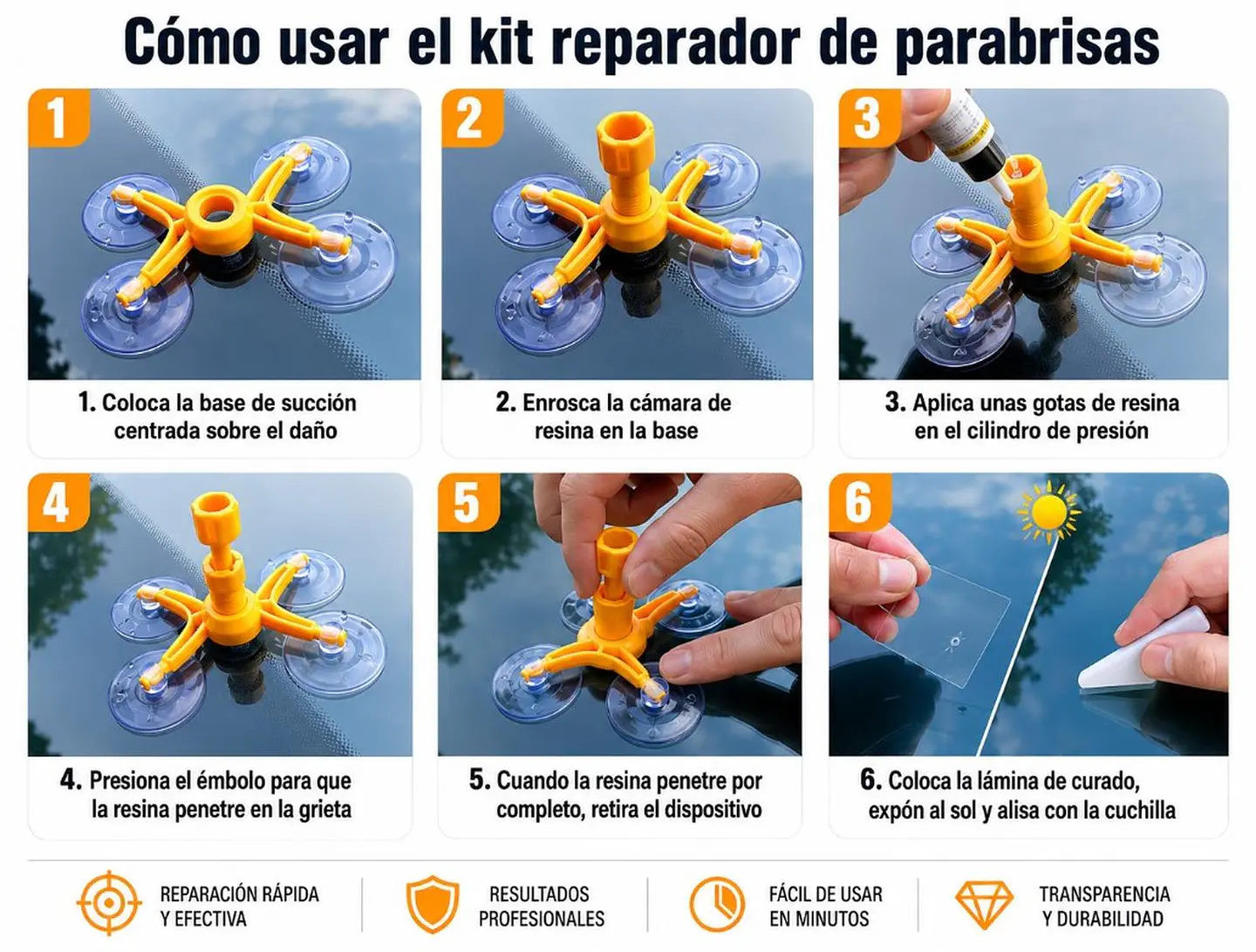 Cómo usar el kit reparador de parabrisas

1

1. Coloca la base de succión centrada sobre el daño

2

2. Enrosca la cámara de resina en la base

3

3. Aplica unas gotas de resina en el cilindro de presión

4

4. Presiona el émbolo para que la resina penetre en la grieta

5

5. Cuando la resina penetre por completo, retira el dispositivo

6

6. Coloca la lámina de curado, expón al sol y alisa con la cuchilla

REPARACIÓN RÁPIDA Y EFECTIVA

RESULTADOS PROFESIONALES

FÁCIL DE USAR EN MINUTOS

TRANSPARENCIA Y DURABILIDAD