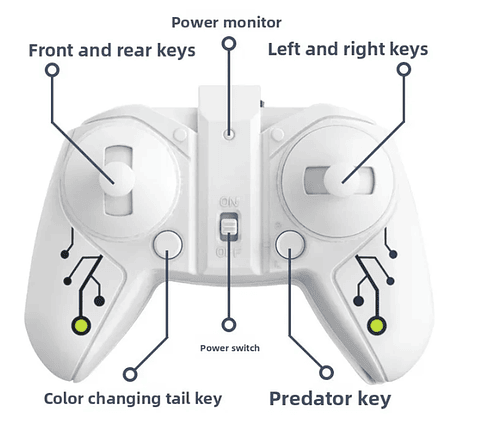 Power monitor

Front and rear keys

Left and right keys

ON

OFF

Power switch

Color changing tail key

Predator key