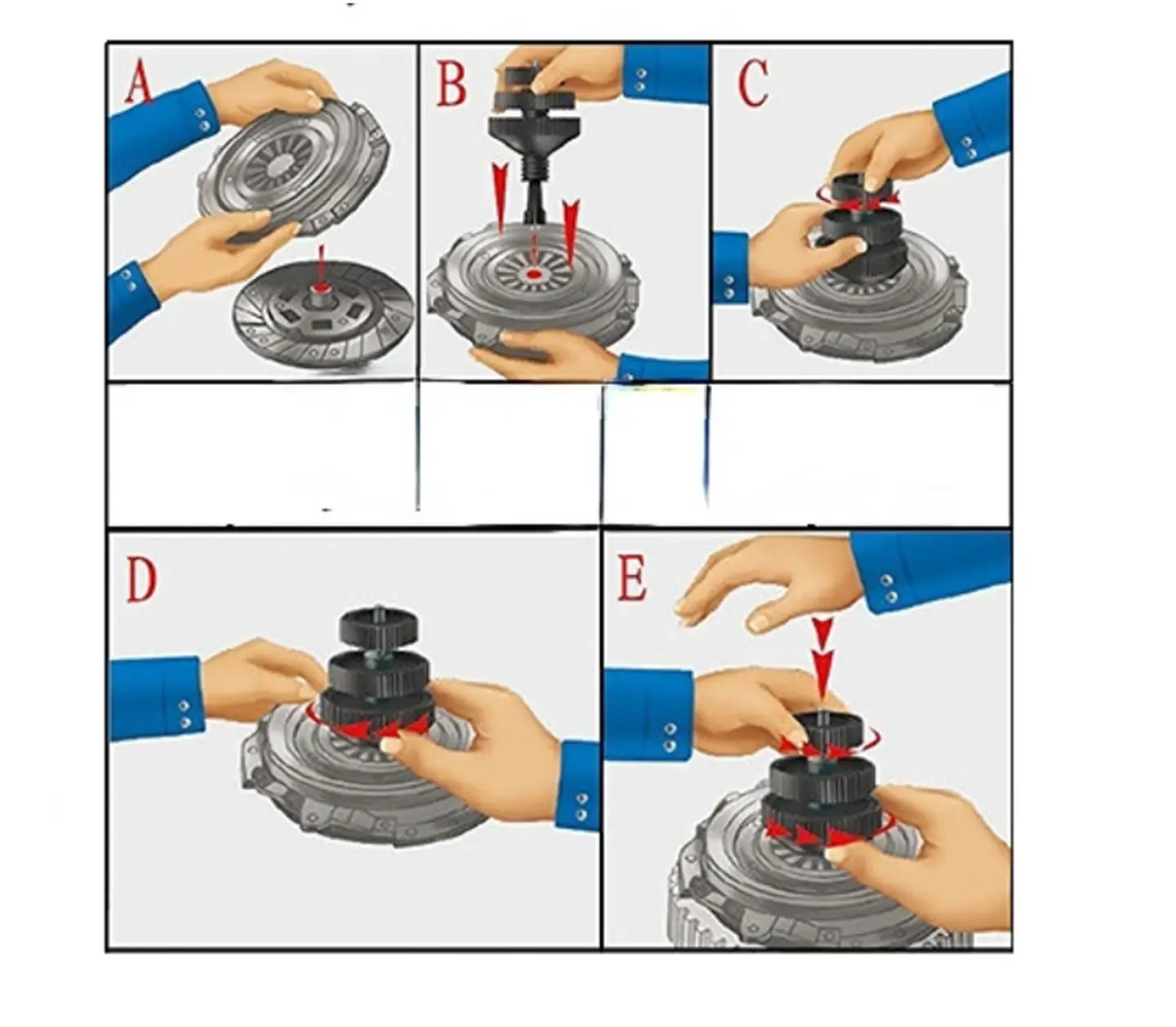 A

B

C

D

E