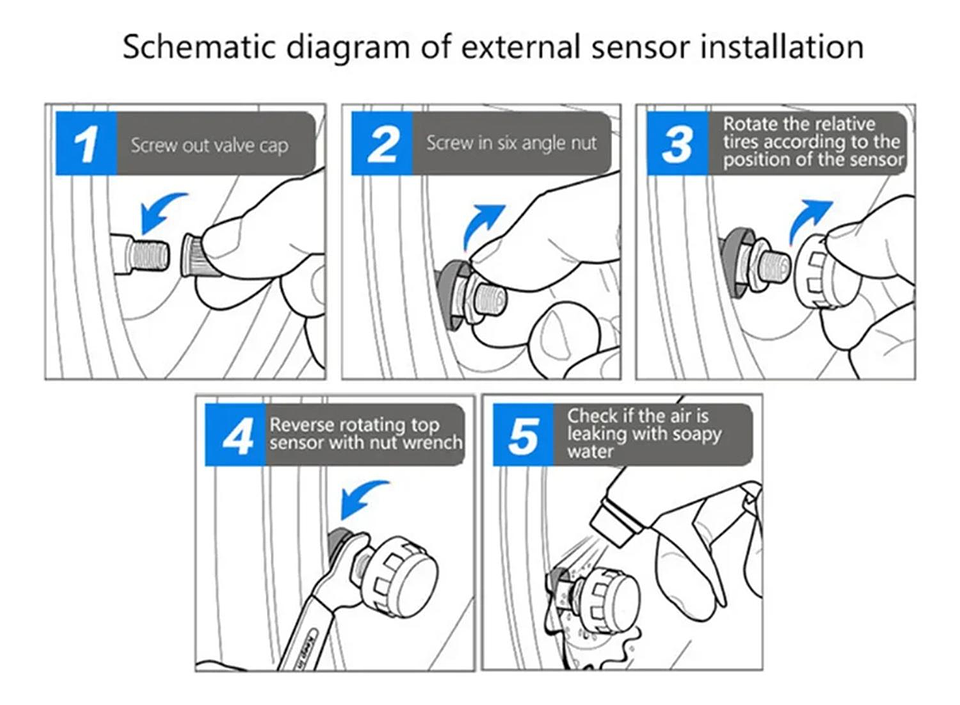 Schematic diagram of external sensor installation

1 Screw out valve cap

2 Screw in six angle nut

3 Rotate the relative tires according to the position of the sensor

4 Reverse rotating top sensor with nut wrench

5 Check if the air is leaking with soapy water