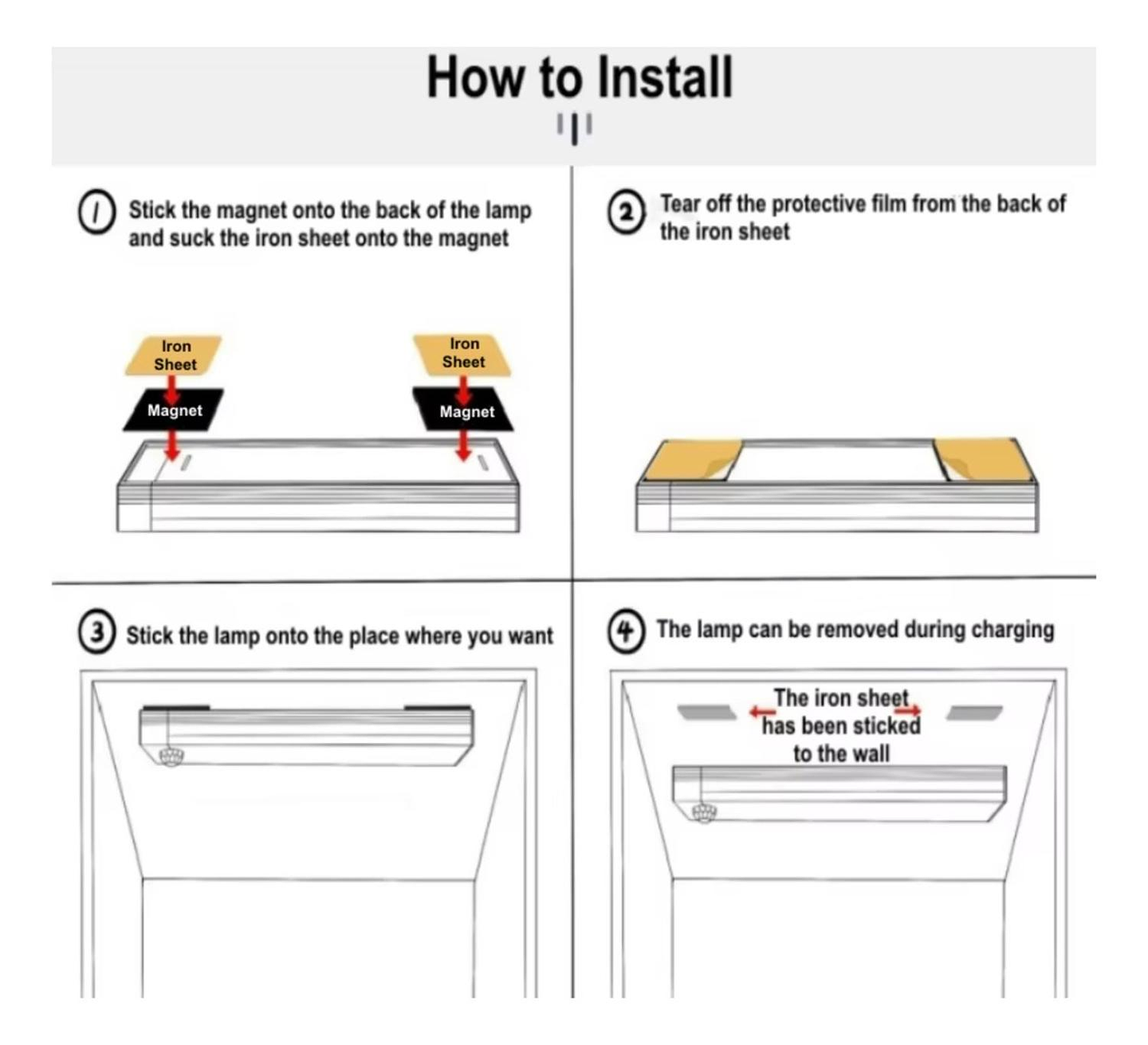 How to Install

1 Stick the magnet onto the back of the lamp and suck the iron sheet onto the magnet

Iron Sheet

Magnet

Iron Sheet

Magnet

2 Tear off the protective film from the back of the iron sheet

3 Stick the lamp onto the place where you want

4 The lamp can be removed during charging

The iron sheet has been sticked to the wall