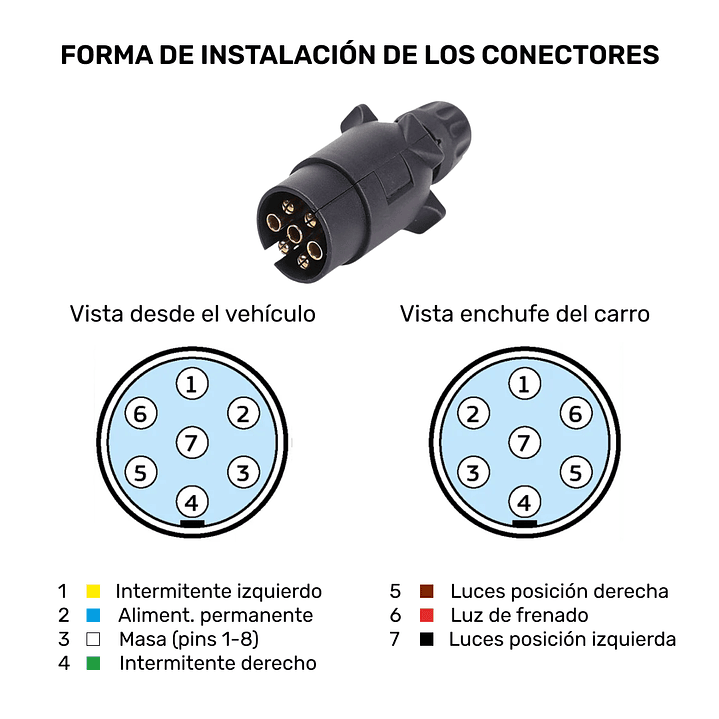 FORMA DE INSTALACIÓN DE LOS CONECTORES

Vista desde el vehículo

1
6 2
7
5 3
4

Vista enchufe del carro

1
2 6
7
3 5
4

1 Intermitente izquierdo
2 Aliment. permanente
3 Masa (pins 1-8)
4 Intermitente derecho

5 Luces posición derecha
6 Luz de frenado
7 Luces posición izquierda