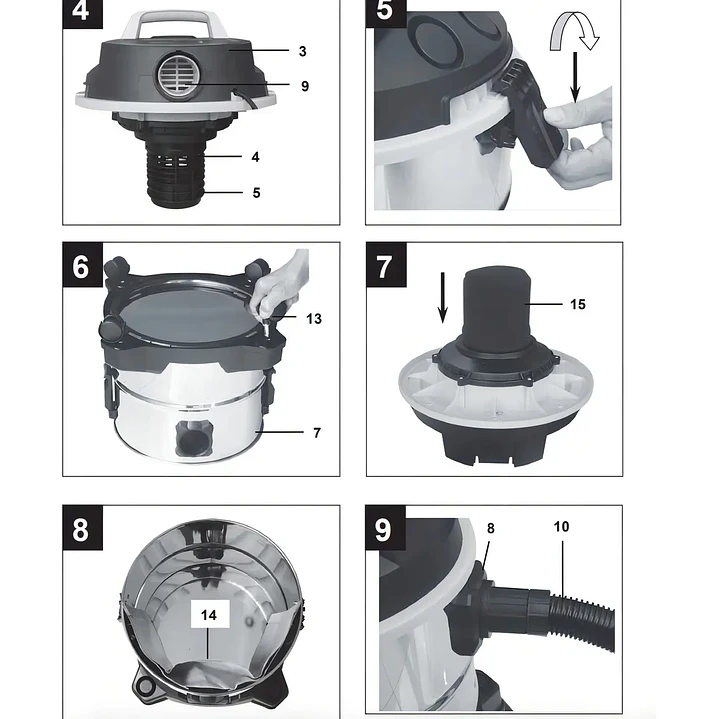 4
3
9
4
5

5

6
13
7

7
15

8
14

9
8
10