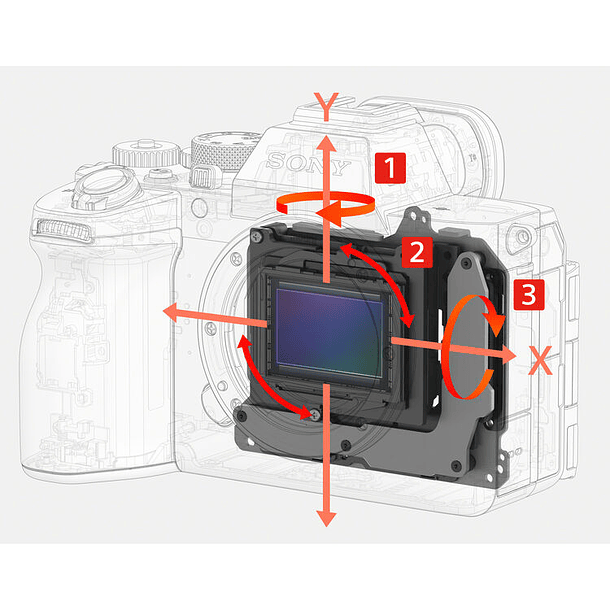 Y
SONY
1
2
3
X