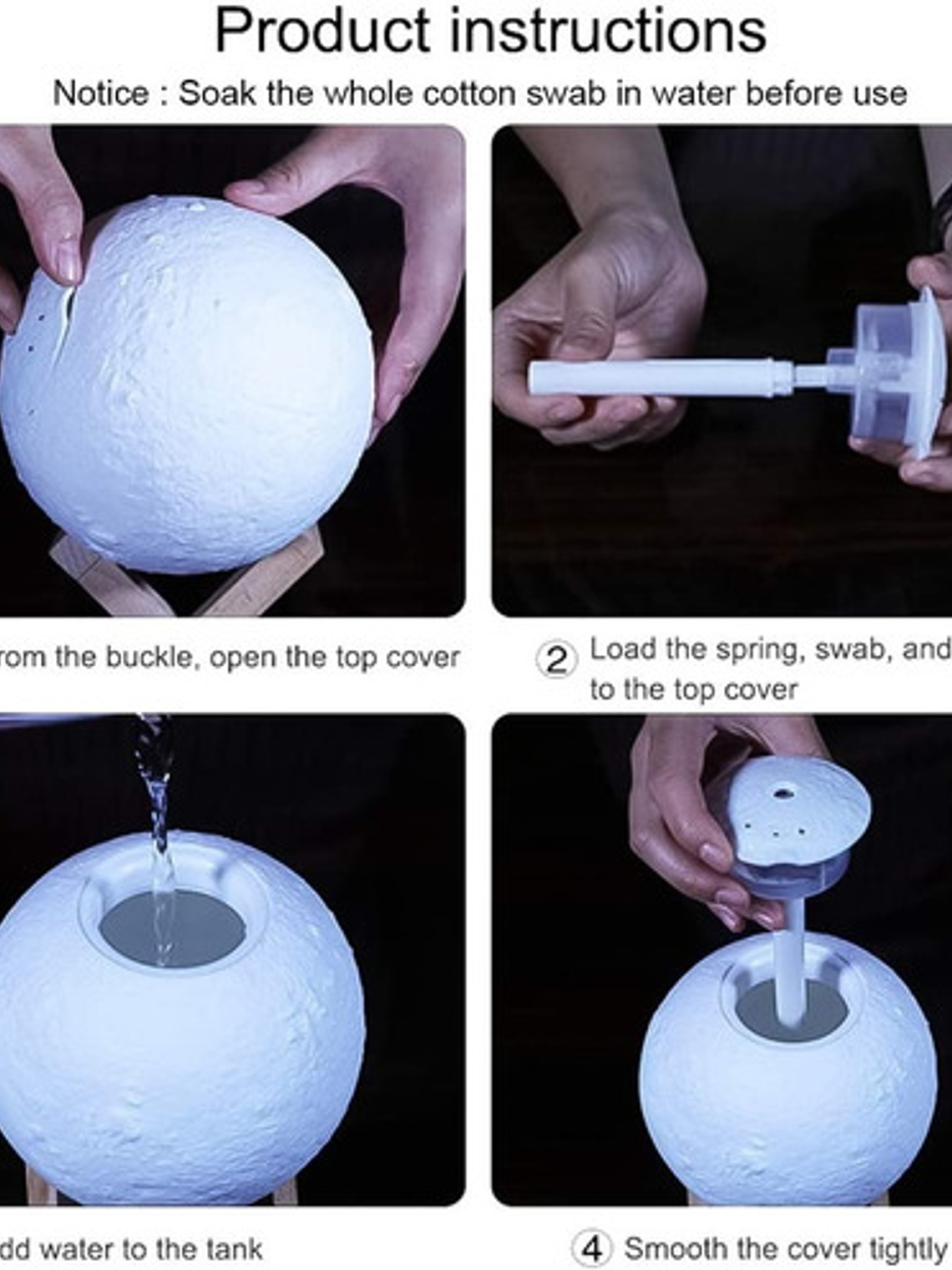 Product instructions

Notice : Soak the whole cotton swab in water before use

rom the buckle, open the top cover

2 Load the spring, swab, and to the top cover

dd water to the tank

4 Smooth the cover tightly