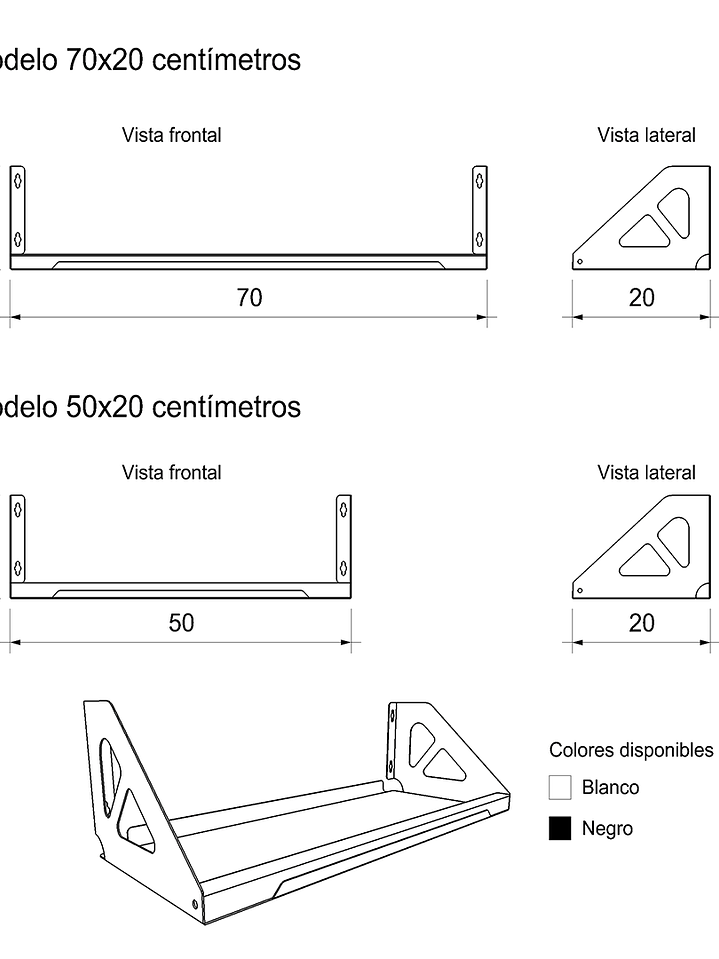 odelo 70x20 centímetros

Vista frontal

Vista lateral

70

20

odelo 50x20 centímetros

Vista frontal

Vista lateral

50

20

Colores disponibles

Blanco

Negro