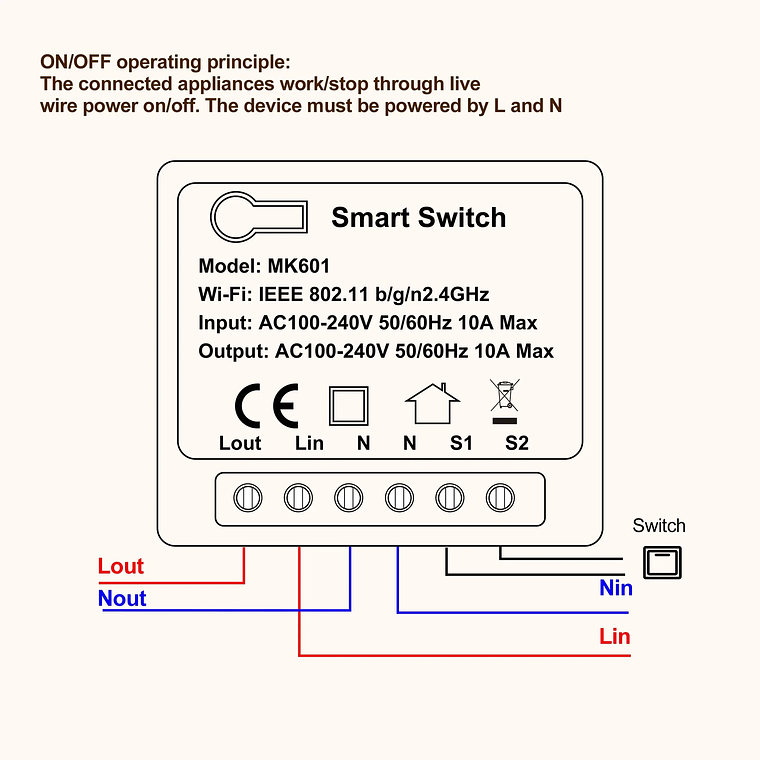 ON/OFF operating principle:
The connected appliances work/stop through live wire power on/off. The device must be powered by L and N

Smart Switch

Model: MK601
Wi-Fi: IEEE 802.11 b/g/n2.4GHz
Input: AC100-240V 50/60Hz 10A Max
Output: AC100-240V 50/60Hz 10A Max

CE

Lout Lin N N S1 S2

Switch

Lout
Nout
Nin
Lin