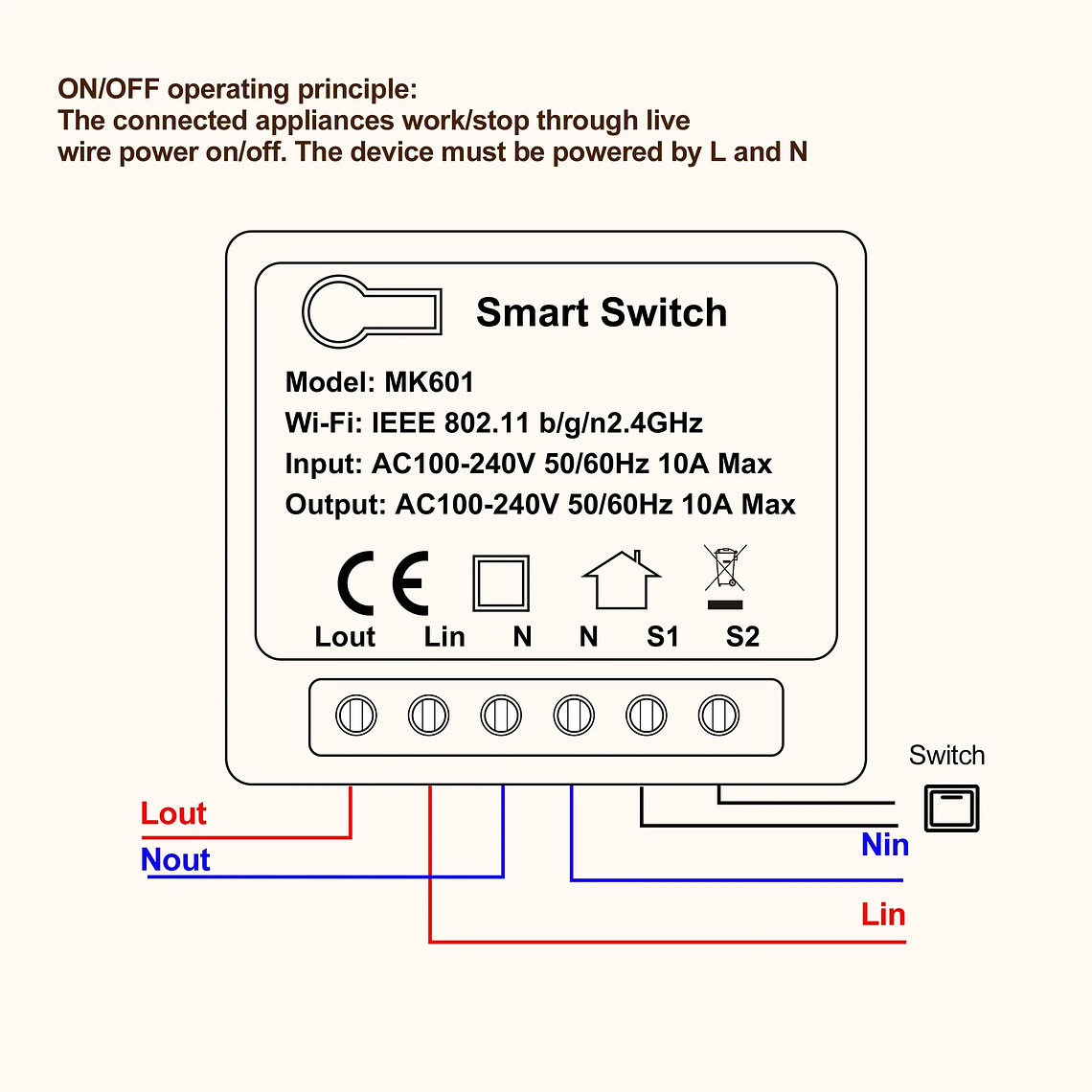 ON/OFF operating principle:
The connected appliances work/stop through live wire power on/off. The device must be powered by L and N

Smart Switch

Model: MK601
Wi-Fi: IEEE 802.11 b/g/n2.4GHz
Input: AC100-240V 50/60Hz 10A Max
Output: AC100-240V 50/60Hz 10A Max

CE

Lout Lin N N S1 S2

Switch

Lout
Nout
Nin
Lin