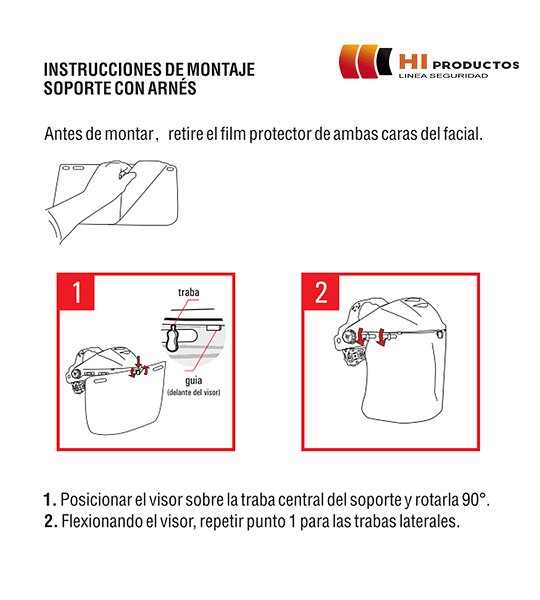 INSTRUCCIONES DE MONTAJE
SOPORTE CON ARNÉS

HI PRODUCTOS
LINEA SEGURIDAD

Antes de montar, retire el film protector de ambas caras del facial.

1

traba

guia
(delante del visor)

2

1. Posicionar el visor sobre la traba central del soporte y rotarla 90°.
2. Flexionando el visor, repetir punto 1 para las trabas laterales.