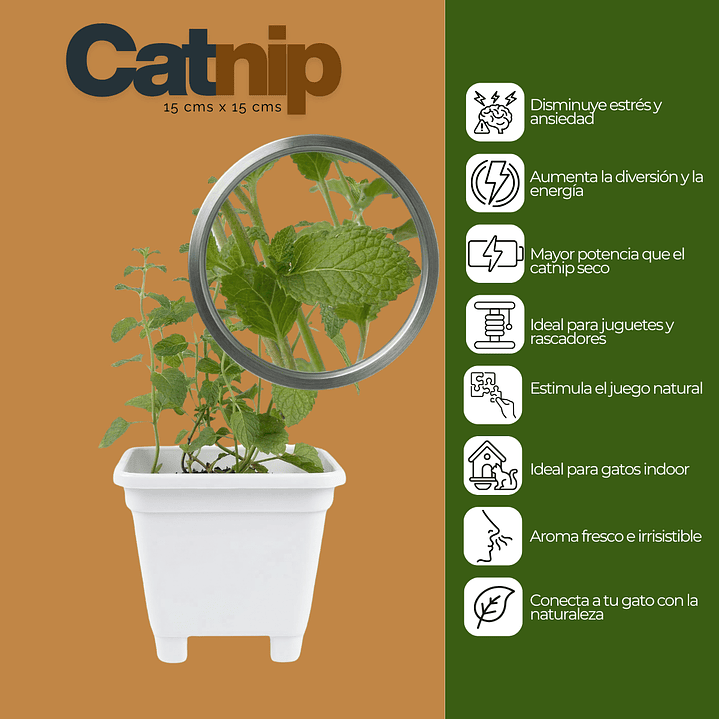 Catnip
15 cms x 15 cms

Disminuye estrés y ansiedad

Aumenta la diversión y la energía

Mayor potencia que el catnip seco

Ideal para juguetes y rascadores

Estimula el juego natural

Ideal para gatos indoor

Aroma fresco e irrisistible

Conecta a tu gato con la naturaleza