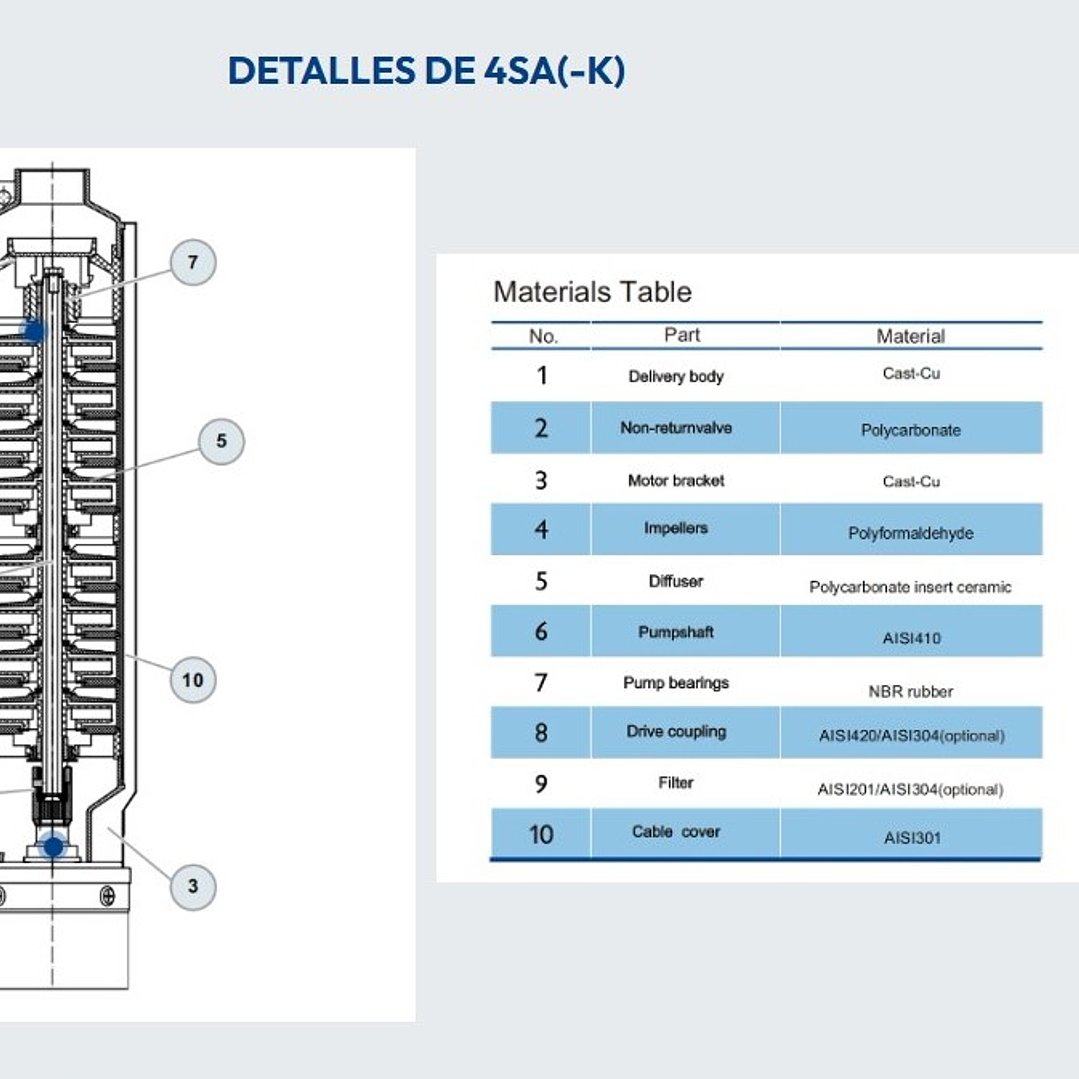 DETALLES DE 4SA(-K)

7

5

10

3

Materials Table

| No. | Part | Material |
|---|---|---|
| 1 | Delivery body | Cast-Cu |
| 2 | Non-returnvalve | Polycarbonate |
| 3 | Motor bracket | Cast-Cu |
| 4 | Impellers | Polyformaldehyde |
| 5 | Diffuser | Polycarbonate insert ceramic |
| 6 | Pumpshaft | AISI410 |
| 7 | Pump bearings | NBR rubber |
| 8 | Drive coupling | AISI420/AISI304(optional) |
| 9 | Filter | AISI201/AISI304(optional) |
| 10 | Cable cover | AISI301 |