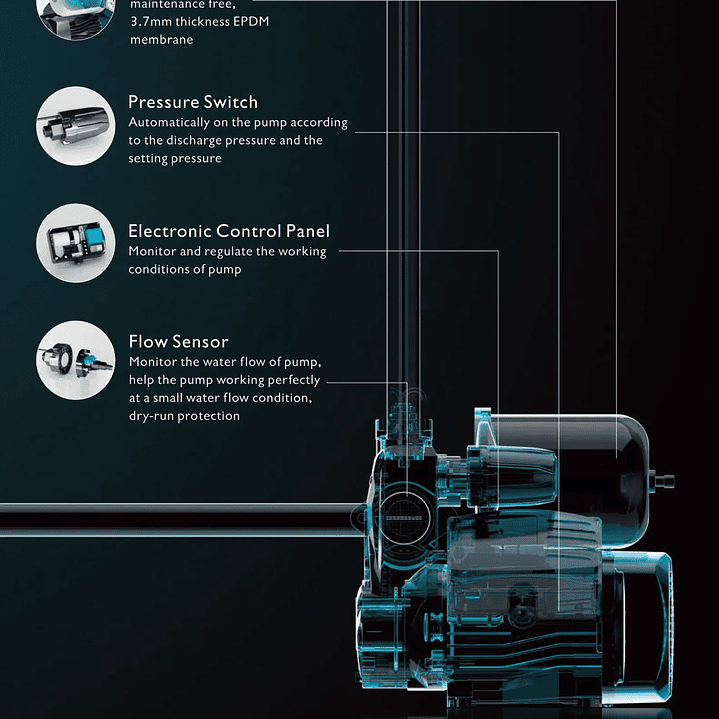 maintenance free, 3.7mm thickness EPDM membrane

Pressure Switch
Automatically on the pump according to the discharge pressure and the setting pressure

Electronic Control Panel
Monitor and regulate the working conditions of pump

Flow Sensor
Monitor the water flow of pump, help the pump working perfectly at a small water flow condition, dry-run protection