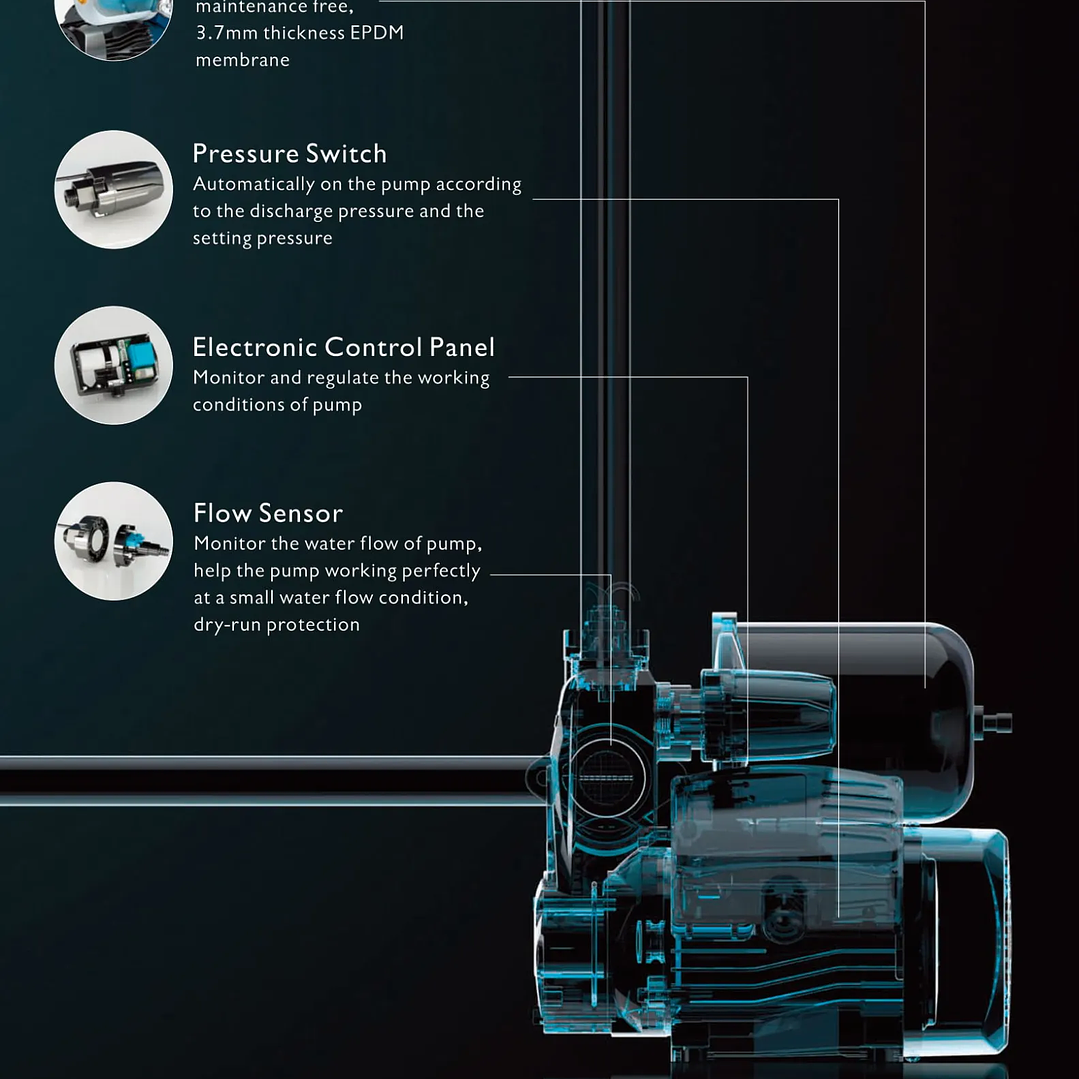 maintenance free, 3.7mm thickness EPDM membrane

Pressure Switch
Automatically on the pump according to the discharge pressure and the setting pressure

Electronic Control Panel
Monitor and regulate the working conditions of pump

Flow Sensor
Monitor the water flow of pump, help the pump working perfectly at a small water flow condition, dry-run protection