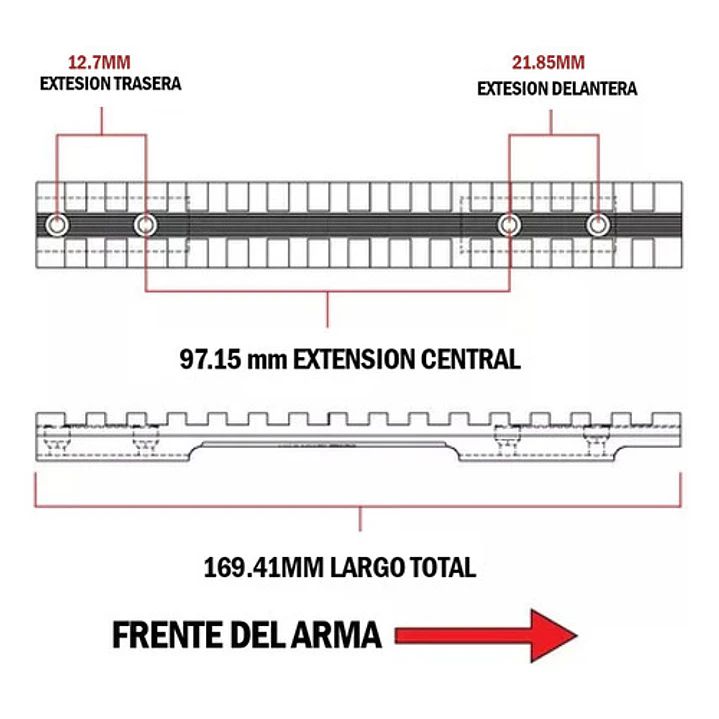 12.7MM
EXTESION TRASERA

21.85MM
EXTESION DELANTERA

97.15 mm EXTENSION CENTRAL

169.41MM LARGO TOTAL

FRENTE DEL ARMA