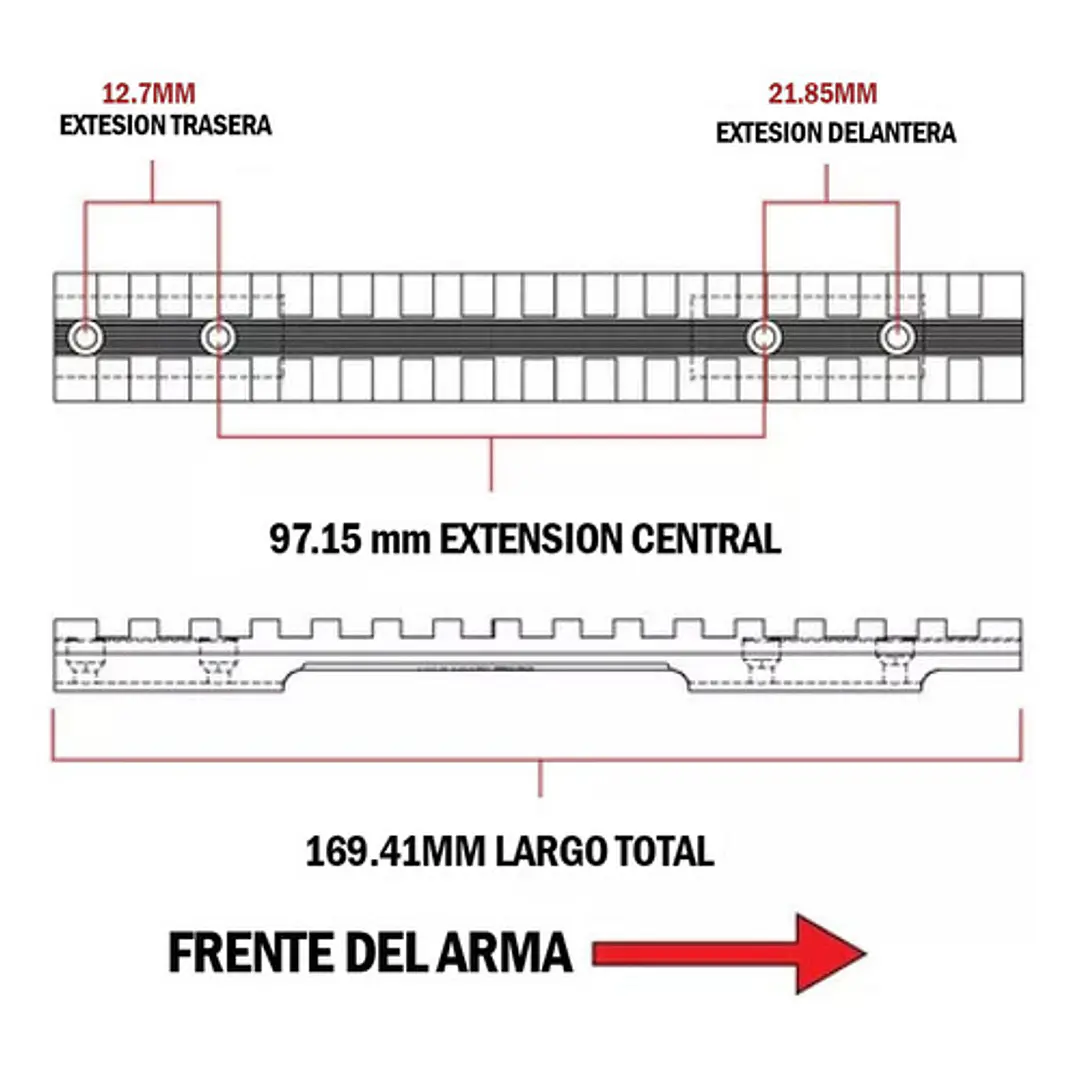 12.7MM
EXTESION TRASERA

21.85MM
EXTESION DELANTERA

97.15 mm EXTENSION CENTRAL

169.41MM LARGO TOTAL

FRENTE DEL ARMA