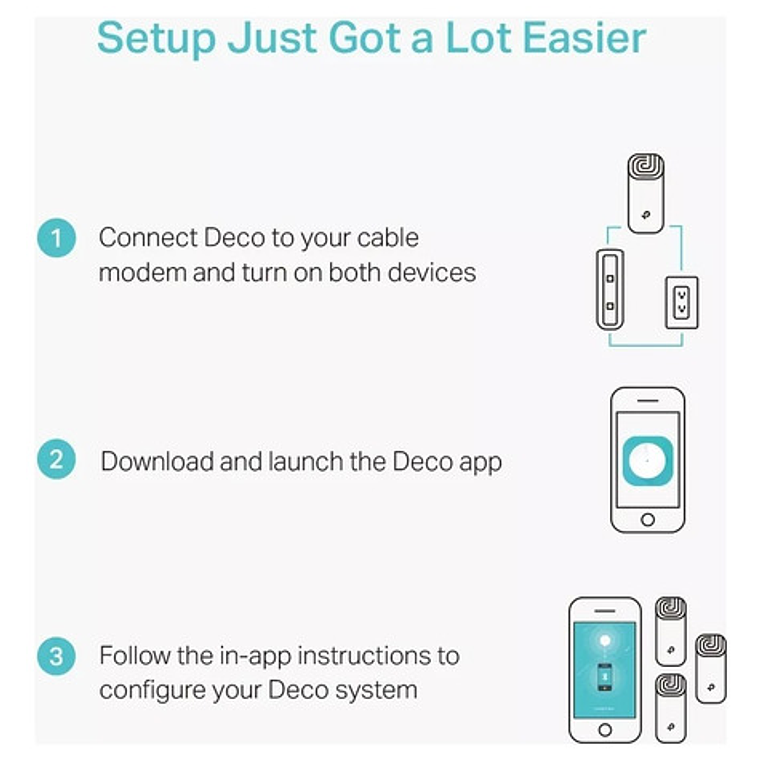 Setup Just Got a Lot Easier

1 Connect Deco to your cable modem and turn on both devices

2 Download and launch the Deco app

3 Follow the in-app instructions to configure your Deco system