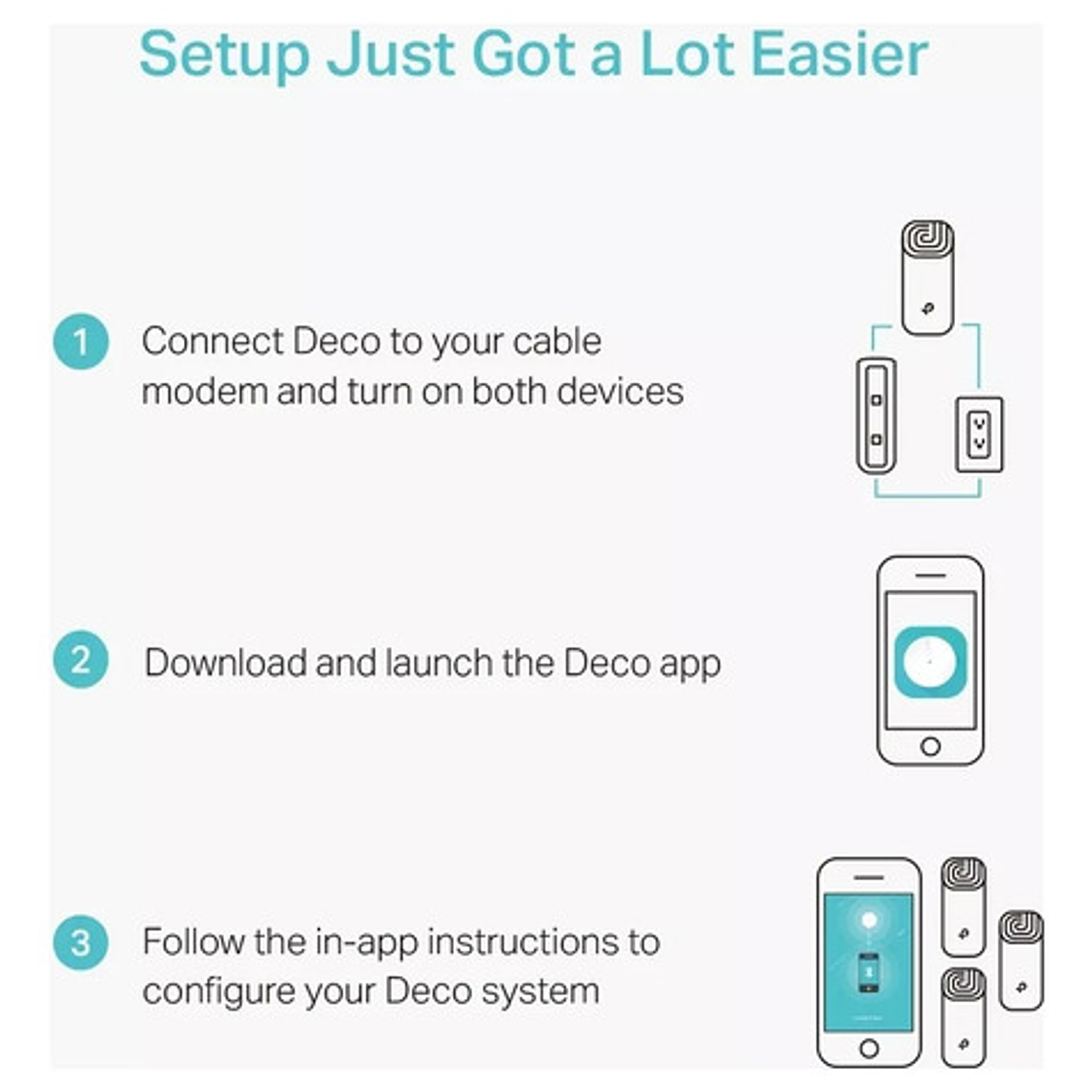 Setup Just Got a Lot Easier

1 Connect Deco to your cable modem and turn on both devices

2 Download and launch the Deco app

3 Follow the in-app instructions to configure your Deco system