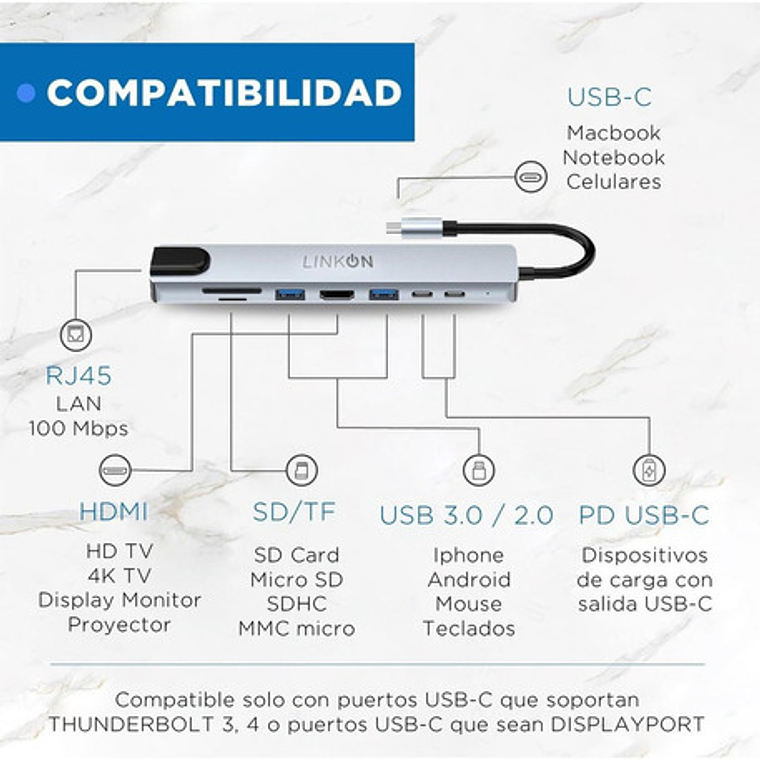 COMPATIBILIDAD

USB-C
Macbook
Notebook
Celulares

LINKON

RJ45
LAN
100 Mbps

HDMI
HD TV
4K TV
Display Monitor
Proyector

SD/TF
SD Card
Micro SD
SDHC
MMC micro

USB 3.0 / 2.0
Iphone
Android
Mouse
Teclados

PD USB-C
Dispositivos de carga con salida USB-C

Compatible solo con puertos USB-C que soportan THUNDERBOLT 3, 4 o puertos USB-C que sean DISPLAYPORT