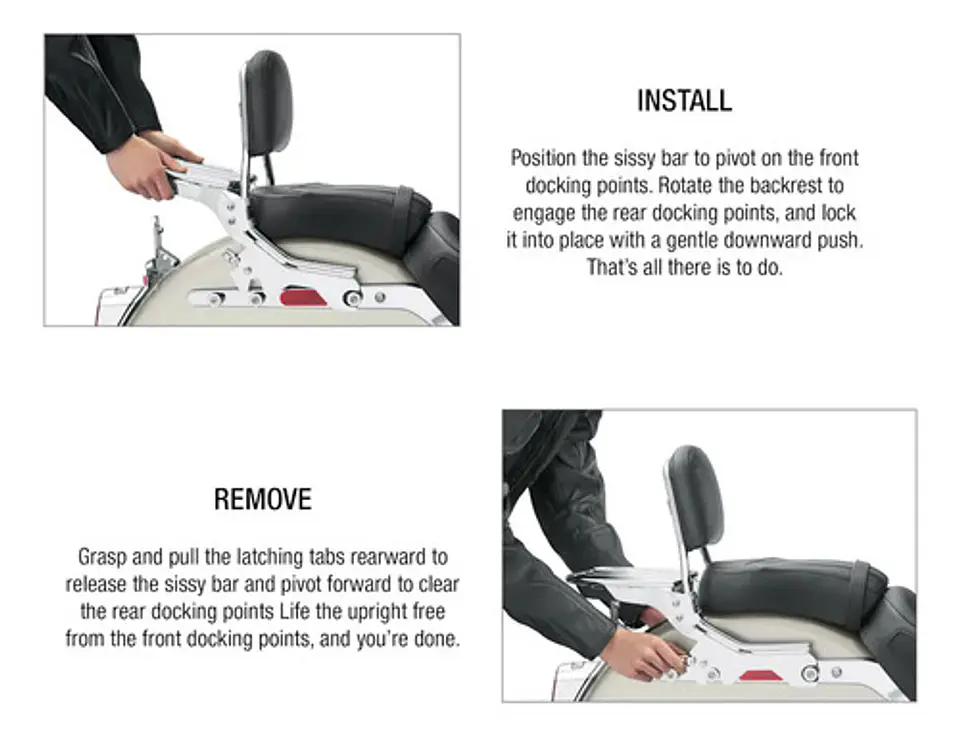 INSTALL

Position the sissy bar to pivot on the front docking points. Rotate the backrest to engage the rear docking points, and lock it into place with a gentle downward push. That's all there is to do.

REMOVE

Grasp and pull the latching tabs rearward to release the sissy bar and pivot forward to clear the rear docking points Life the upright free from the front docking points, and you're done.