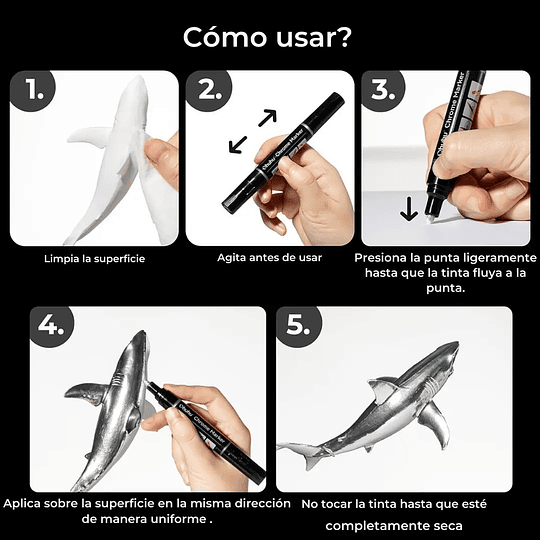 Cómo usar?

1.

Limpia la superficie

2.

Ohuhu Chrome Marker

Agita antes de usar

3.

Ohuhu Chrome Marker

Presiona la punta ligeramente hasta que la tinta fluya a la punta.

4.

Ohuhu Chrome Marker

Aplica sobre la superficie en la misma dirección de manera uniforme .

5.

No tocar la tinta hasta que esté completamente seca