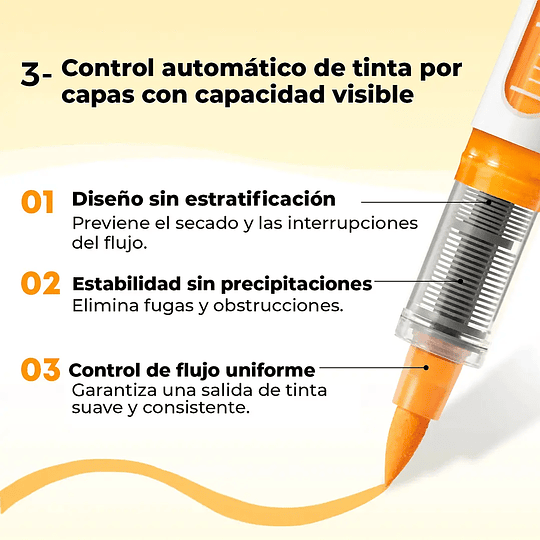 3- Control automático de tinta por capas con capacidad visible

01 Diseño sin estratificación
Previene el secado y las interrupciones del flujo.

02 Estabilidad sin precipitaciones
Elimina fugas y obstrucciones.

03 Control de flujo uniforme
Garantiza una salida de tinta suave y consistente.