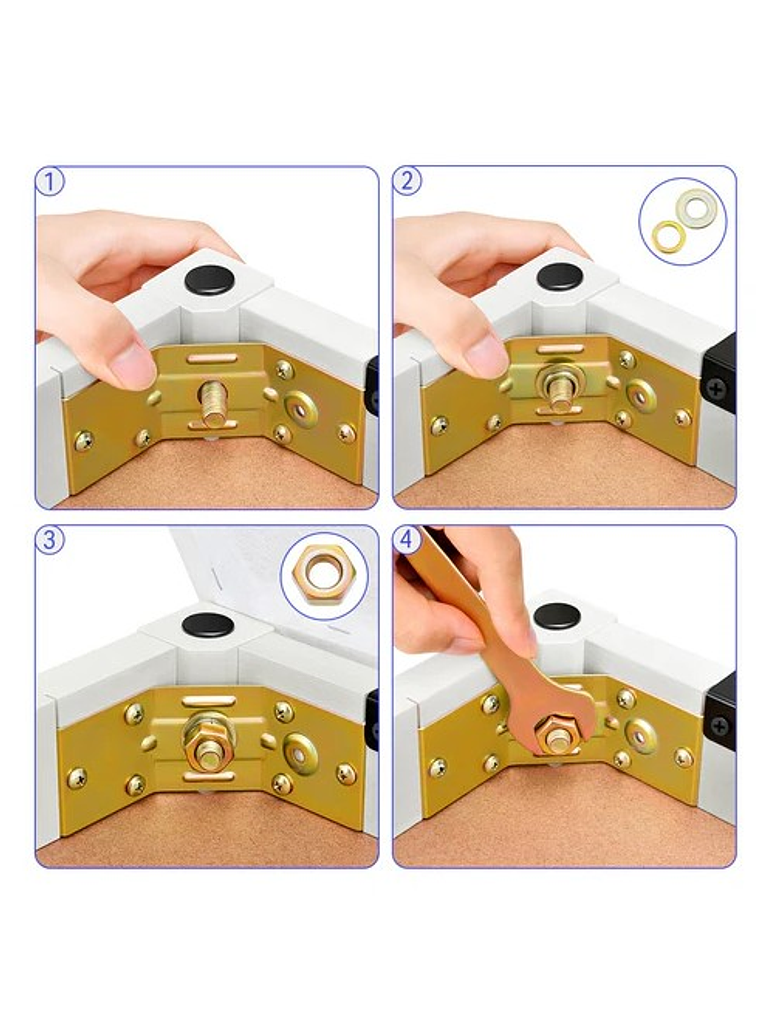 1

2

3

4