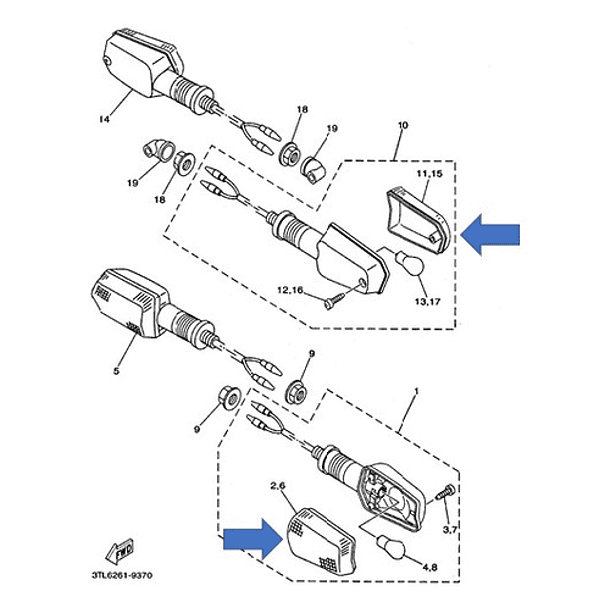 14

18

19

10

19

18

11,15

12,16

13,17

5

9

9

1

2,6

3,7

4,8

FWD

3TL6261-9370