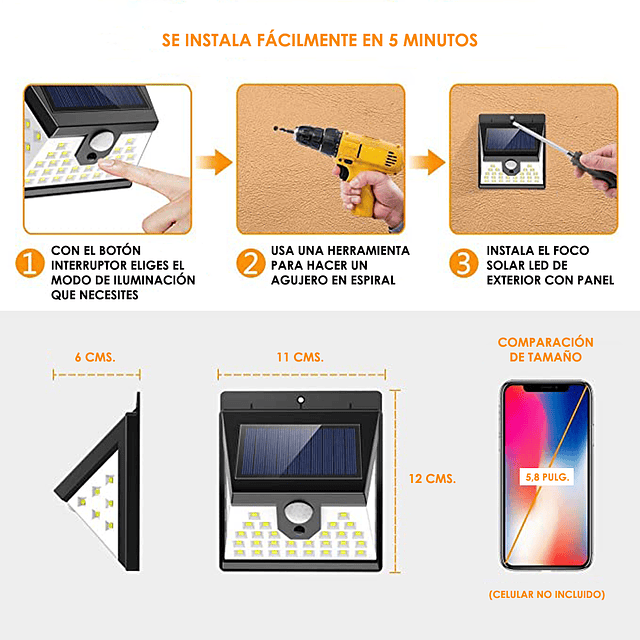 SE INSTALA FÁCILMENTE EN 5 MINUTOS

1 CON EL BOTÓN INTERRUPTOR ELIGES EL MODO DE ILUMINACIÓN QUE NECESITES

2 USA UNA HERRAMIENTA PARA HACER UN AGUJERO EN ESPIRAL

3 INSTALA EL FOCO SOLAR LED DE EXTERIOR CON PANEL

6 CMS.

11 CMS.

12 CMS.

COMPARACIÓN DE TAMAÑO

5,8 PULG.

(CELULAR NO INCLUIDO)