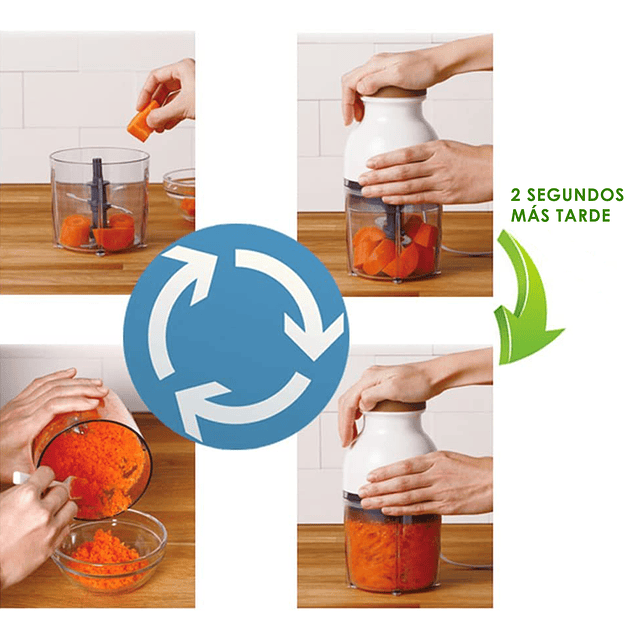 2 SEGUNDOS MÁS TARDE