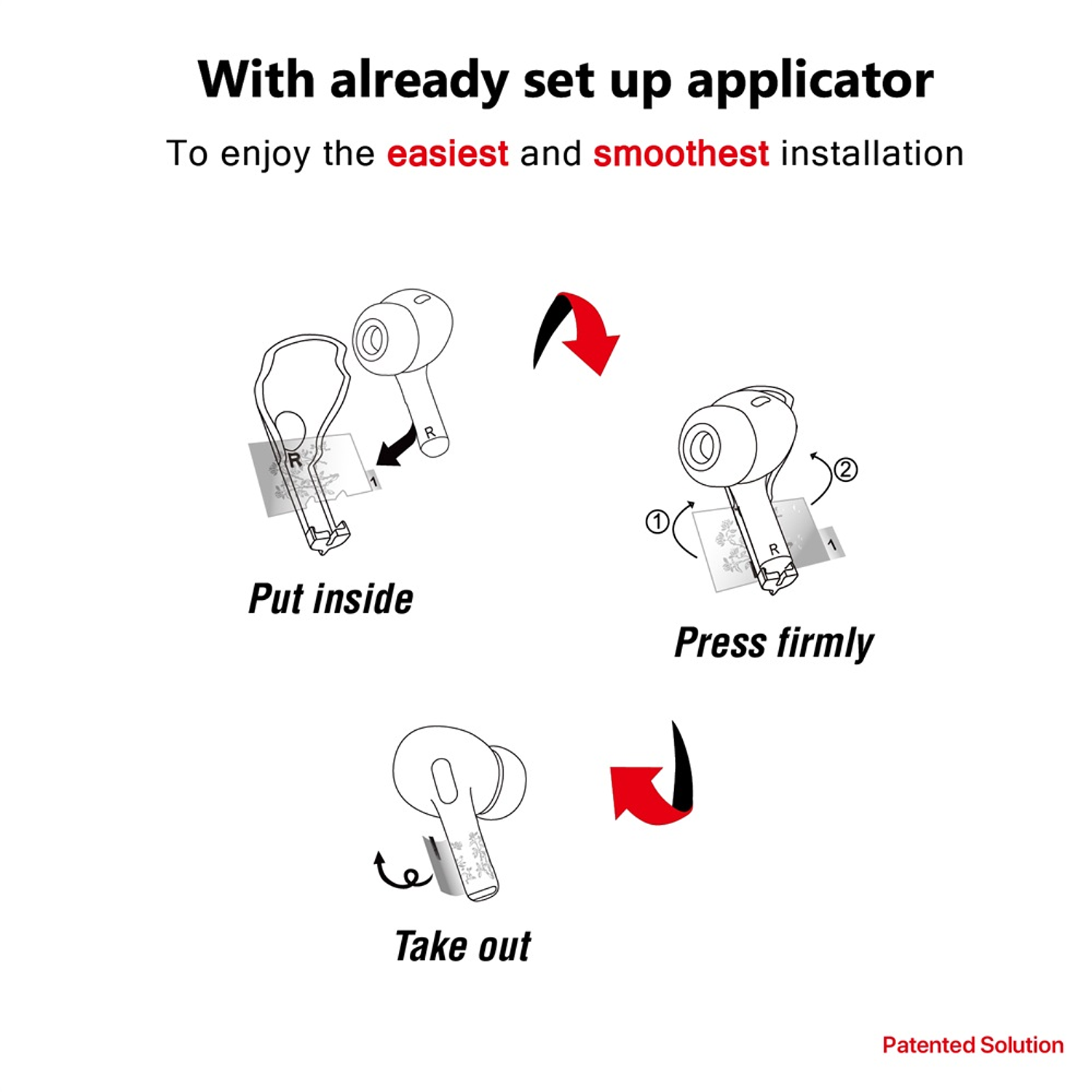 With already set up applicator

To enjoy the easiest and smoothest installation

R

R

1

Put inside

①

②

R

1

Press firmly

Take out

Patented Solution