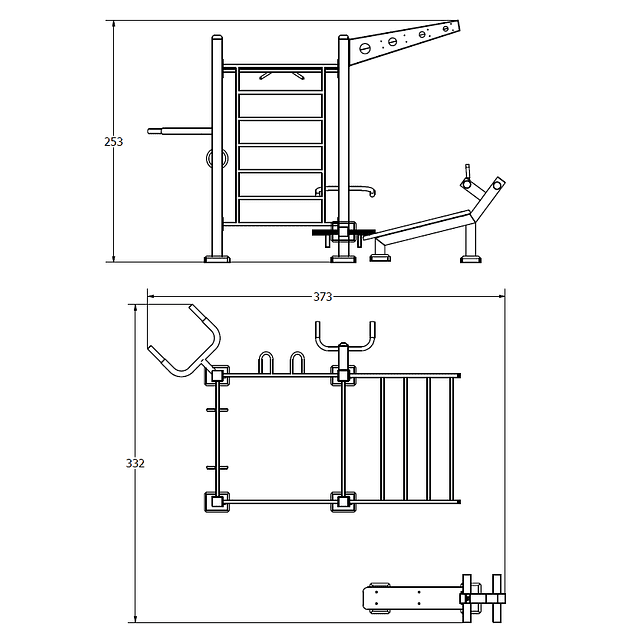 253

373

332