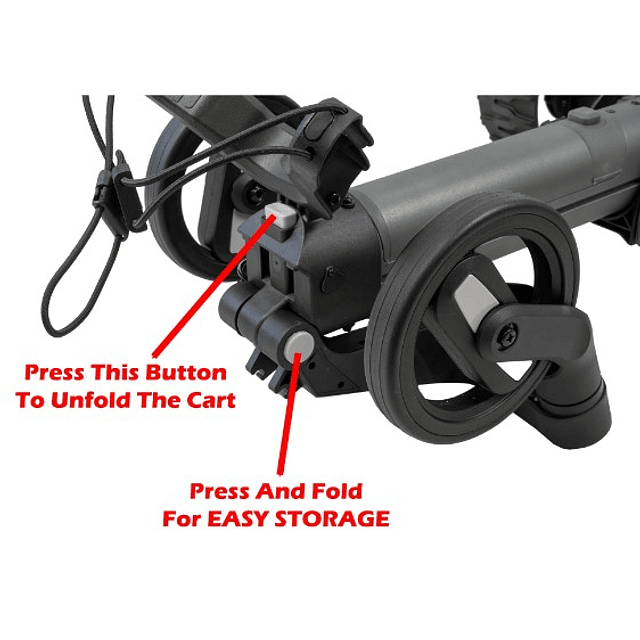 Press This Button
To Unfold The Cart

Press And Fold
For EASY STORAGE