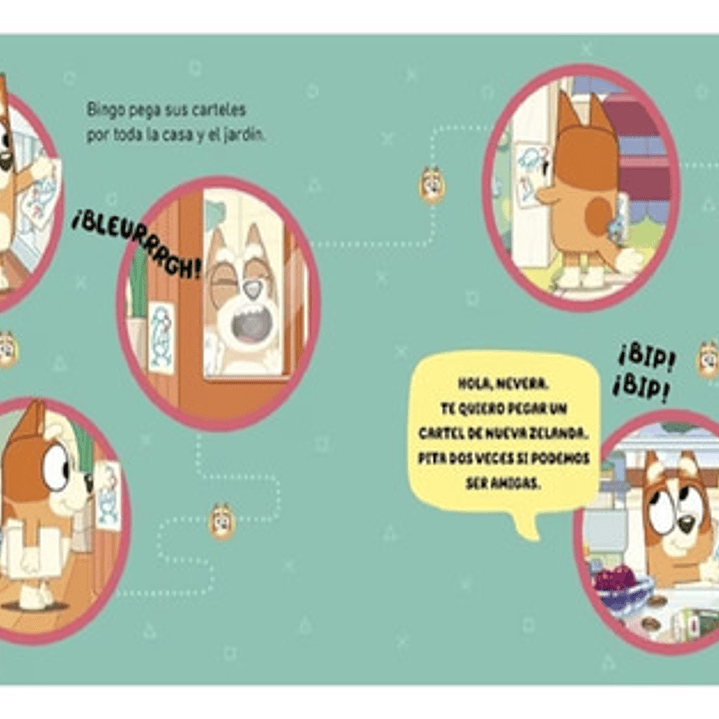 Bingo pega sus carteles por toda la casa y el jardín.

¡BLEURRRGH!

HOLA, NEVERA. TE QUIERO PEGAR UN CARTEL DE NUEVA ZELANDA. PITA DOS VECES SI PODEMOS SER AMIGAS.

¡BIP! ¡BIP!