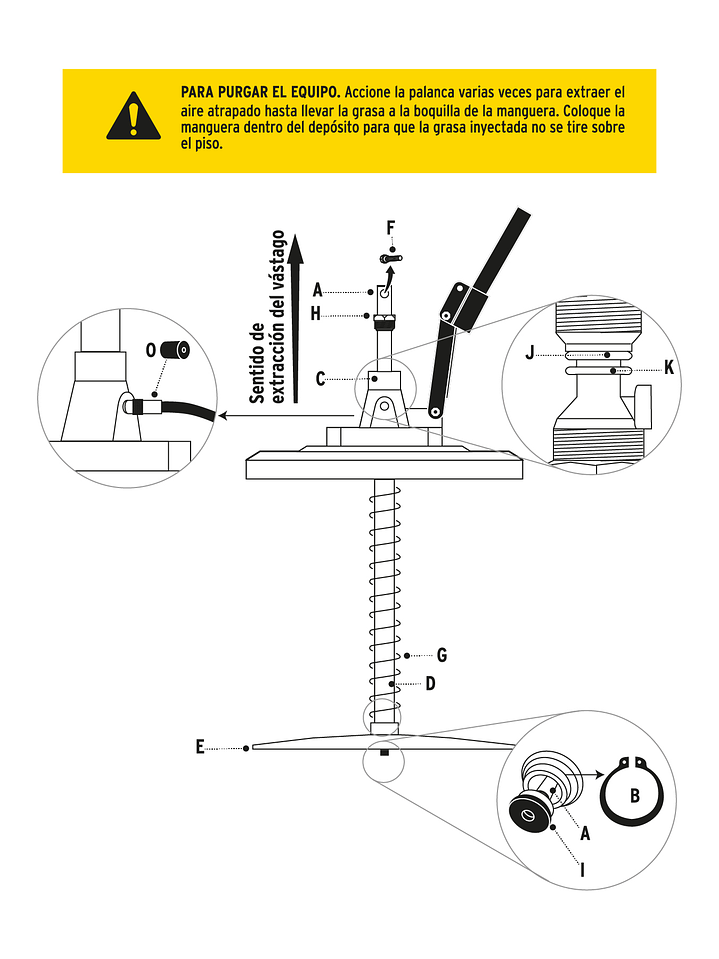 PARA PURGAR EL EQUIPO. Accione la palanca varias veces para extraer el aire atrapado hasta llevar la grasa a la boquilla de la manguera. Coloque la manguera dentro del depósito para que la grasa inyectada no se tire sobre el piso.

Sentido de extracción del vástago

F
A
H
C
O
J
K
G
D
E
B
A
I