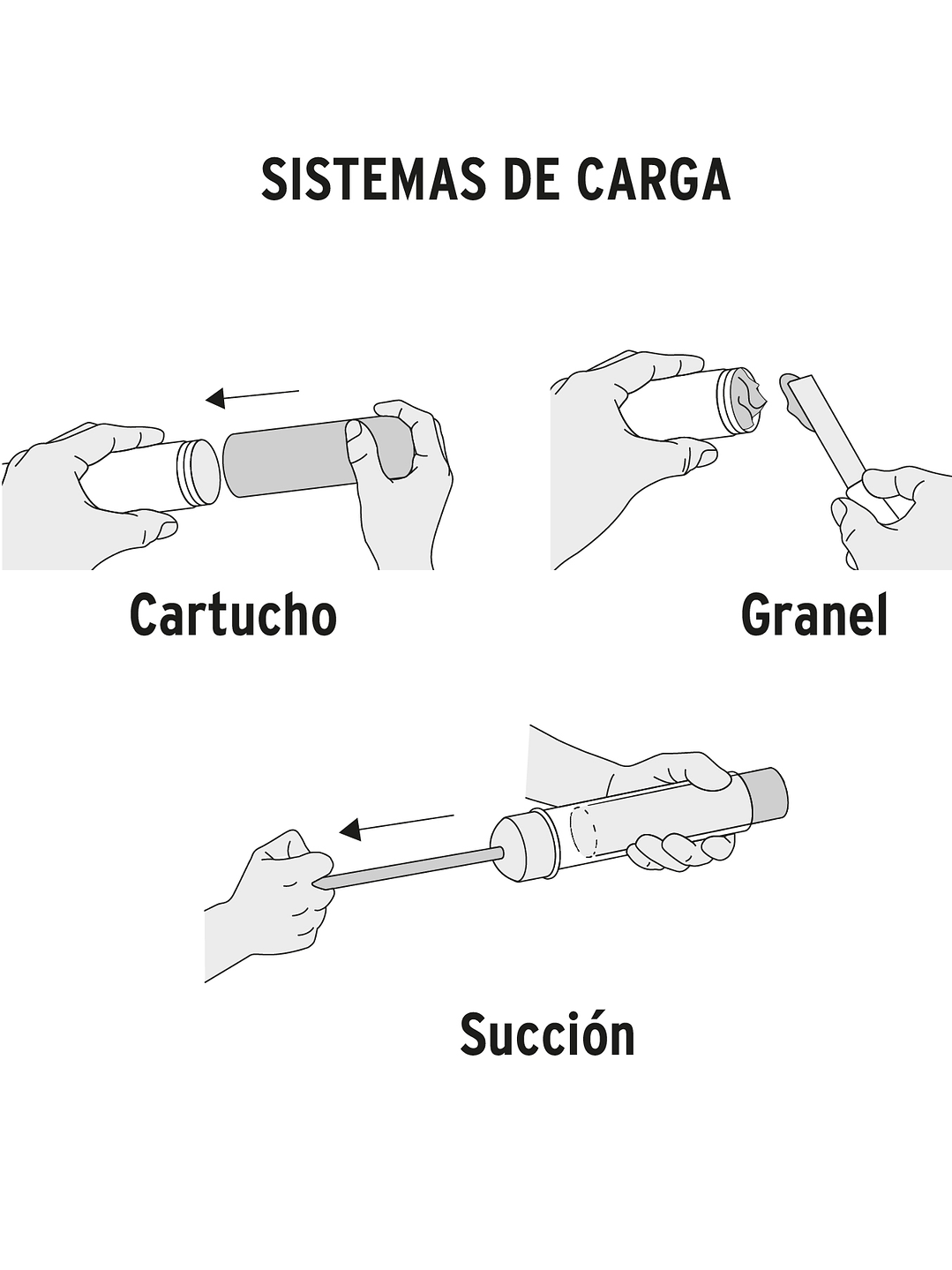 SISTEMAS DE CARGA

Cartucho

Granel

Succión