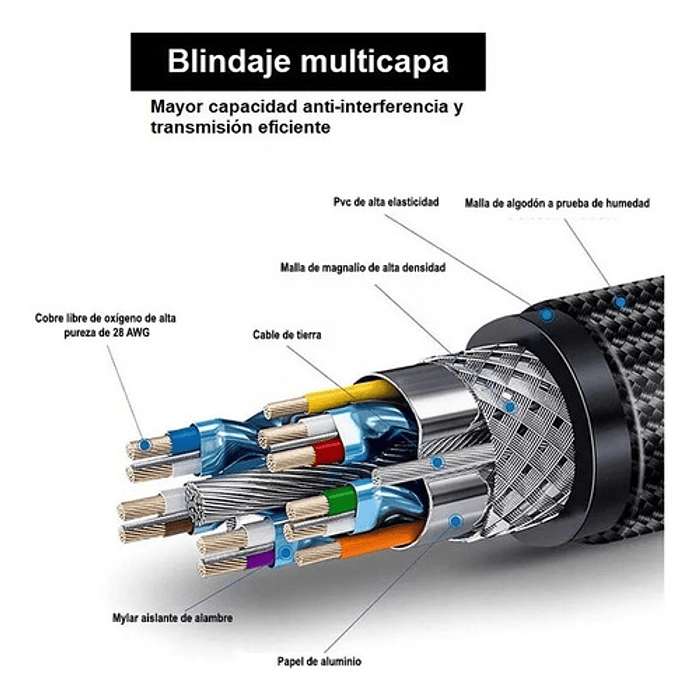 Blindaje multicapa

Mayor capacidad anti-interferencia y transmisión eficiente

Pvc de alta elasticidad

Malla de algodón a prueba de humedad

Malla de magnalio de alta densidad

Cobre libre de oxígeno de alta pureza de 28 AWG

Cable de tierra

Mylar aislante de alambre

Papel de aluminio