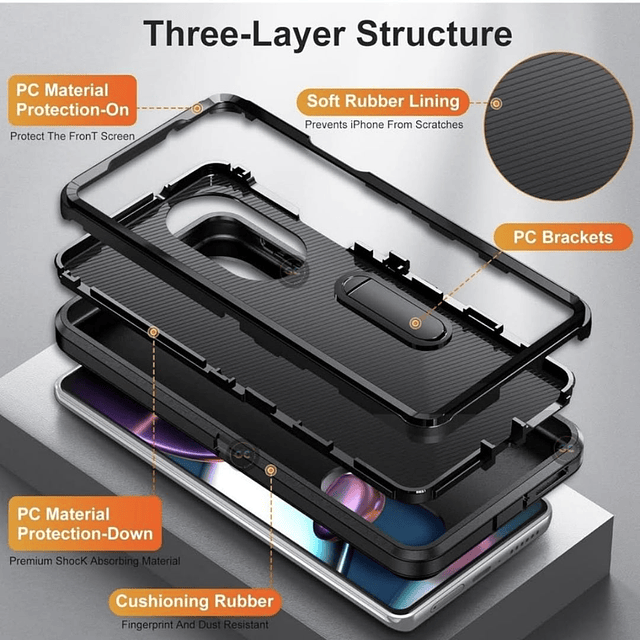 Three-Layer Structure

PC Material Protection-On
Protect The FronT Screen

Soft Rubber Lining
Prevents iPhone From Scratches

PC Brackets

PC Material Protection-Down
Premium ShocK Absorbing Material

Cushioning Rubber
Fingerprint And Dust Resistant