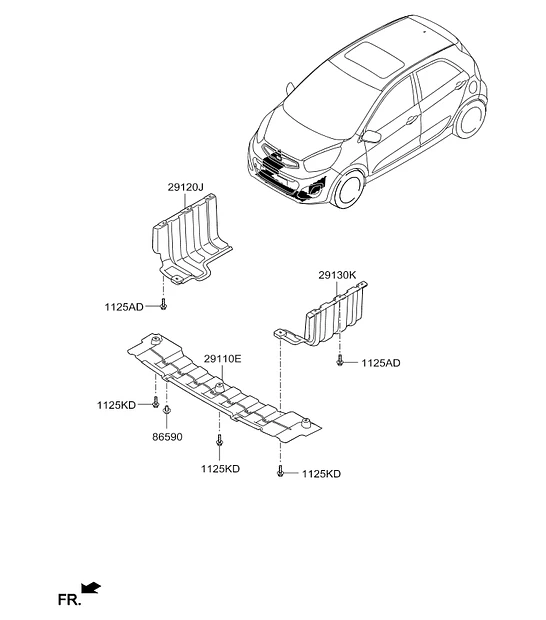 29120J

1125AD

29130K

1125AD

29110E

1125KD

86590

1125KD

1125KD

FR.