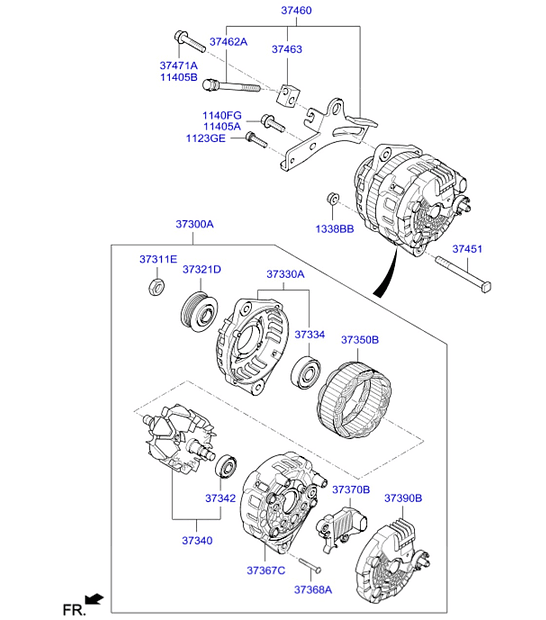 37460
37462A
37463
37471A
11405B
1140FG
11405A
1123GE
1338BB
37451
37300A
37311E
37321D
37330A
37334
37350B
37342
37340
37370B
37390B
37367C
37368A
FR.