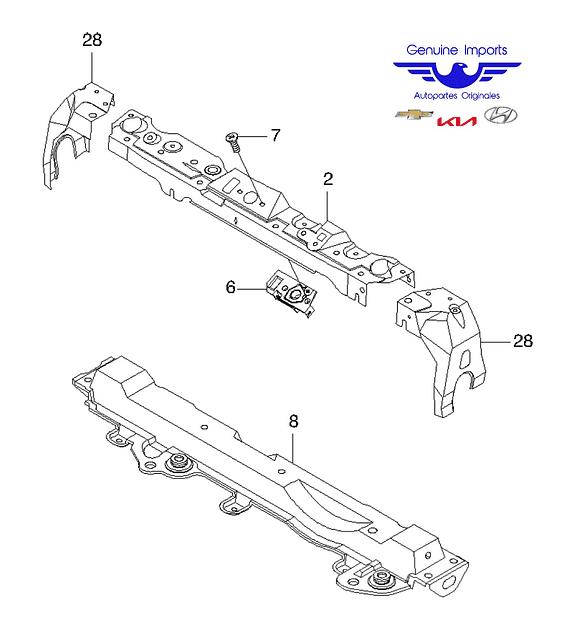 28
Genuine Imports
Autopartes Originales
KIA
7
2
6
28
8