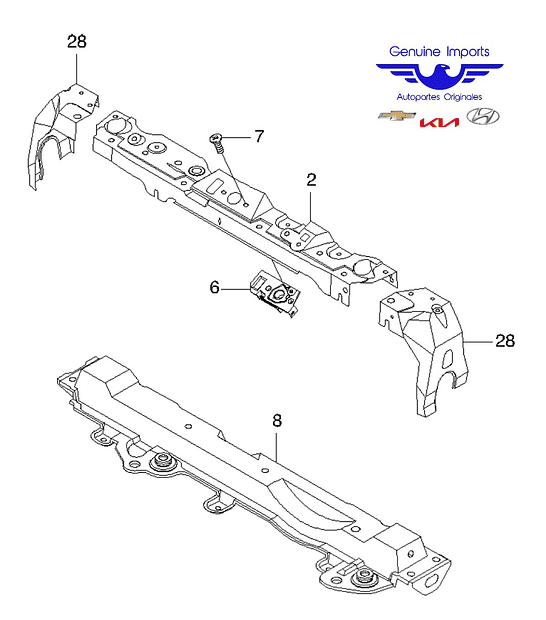 28

Genuine Imports

Autopartes Originales

KIA

7

2

6

28

8