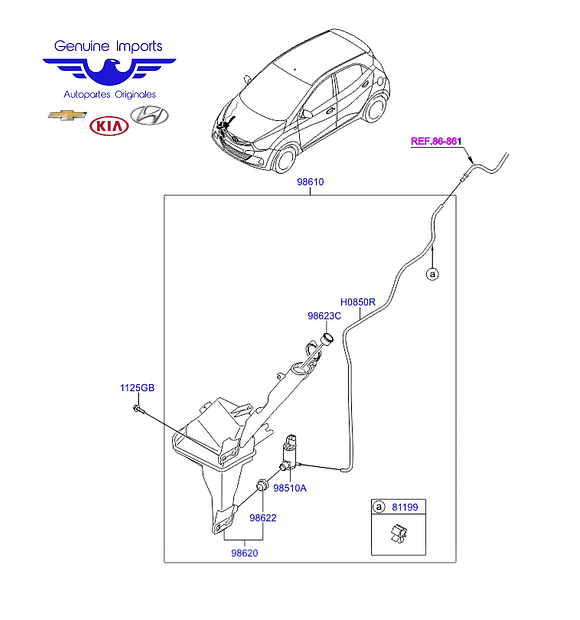 Genuine Imports

Autopartes Originales

KIA

REF.86-861

98610

a

H0850R

98623C

1125GB

98510A

98622

98620

a 81199