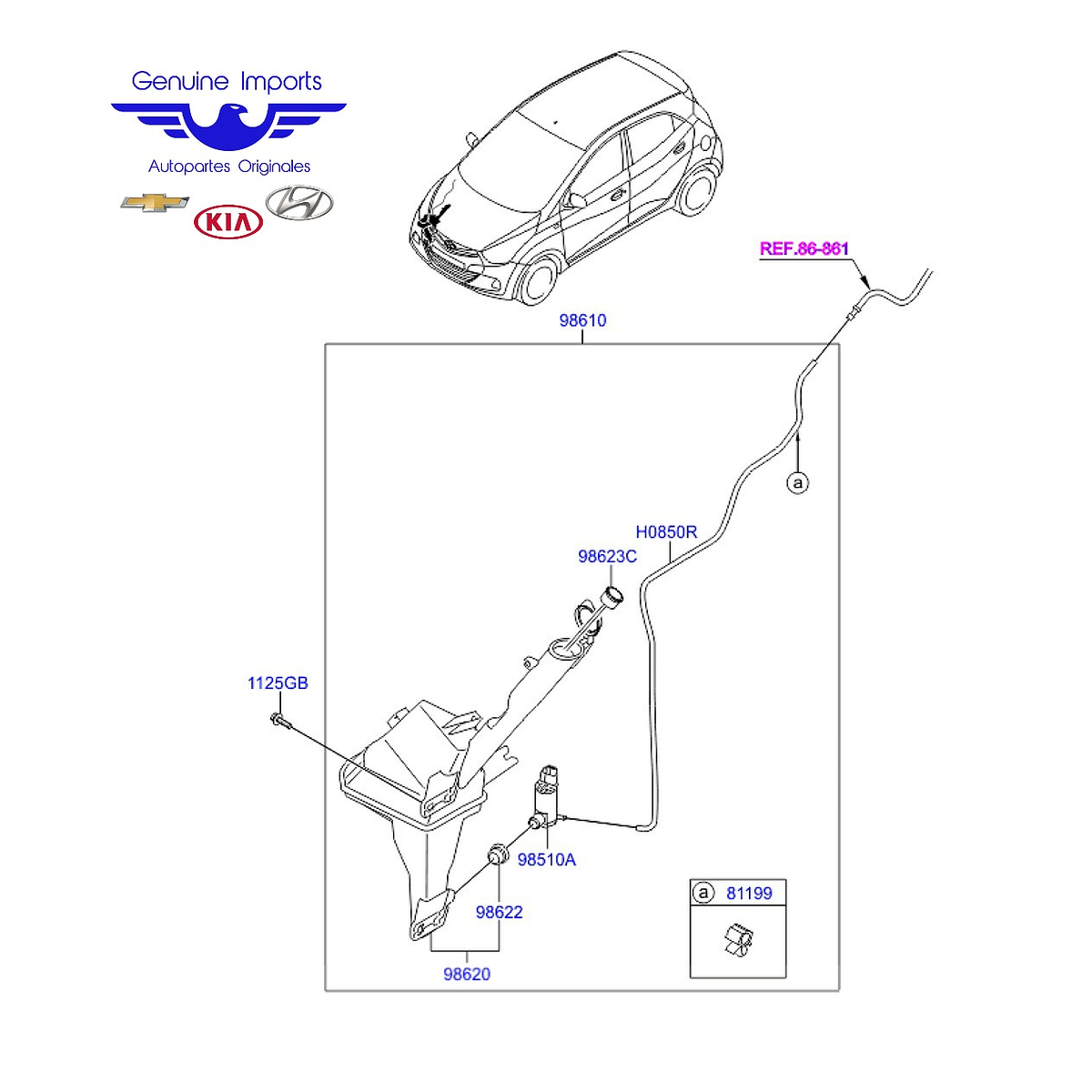 Genuine Imports
Autopartes Originales
KIA

REF.86-861
98610
a
H0850R
98623C
1125GB
98510A
98622
98620
a 81199