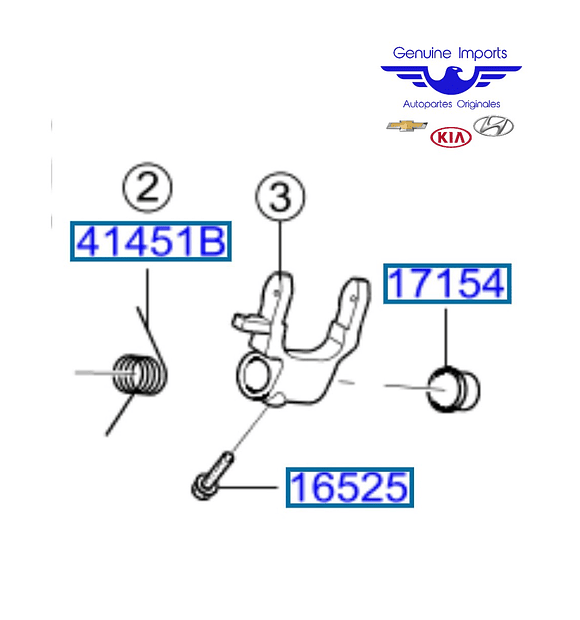 Genuine Imports
Autopartes Originales
KIA

2
41451B

3

17154

16525