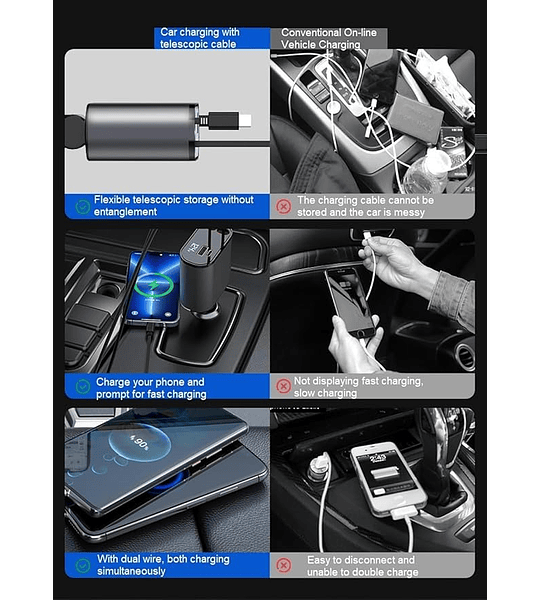 Car charging with telescopic cable

Conventional On-line Vehicle Charging

Flexible telescopic storage without entanglement

The charging cable cannot be stored and the car is messy

Charge your phone and prompt for fast charging

Not displaying fast charging, slow charging

90%

With dual wire, both charging simultaneously

Easy to disconnect and unable to double charge