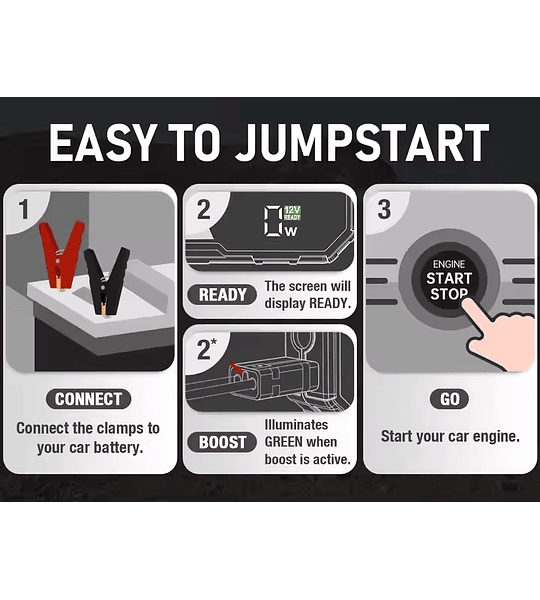 EASY TO JUMPSTART

1

CONNECT

Connect the clamps to your car battery.

2

0 W 12V READY

READY

The screen will display READY.

2*

BOOST

Illuminates GREEN when boost is active.

3

ENGINE START STOP

GO

Start your car engine.