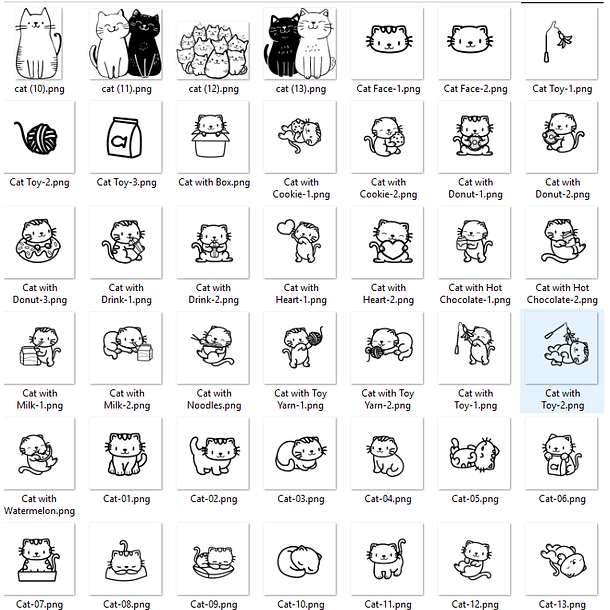 cat (10).png
cat (11).png
cat (12).png
cat (13).png
Cat Face-1.png
Cat Face-2.png
Cat Toy-1.png

Cat Toy-2.png
Cat Toy-3.png
Cat with Box.png
Cat with Cookie-1.png
Cat with Cookie-2.png
Cat with Donut-1.png
Cat with Donut-2.png

Cat with Donut-3.png
Cat with Drink-1.png
Cat with Drink-2.png
Cat with Heart-1.png
Cat with Heart-2.png
Cat with Hot Chocolate-1.png
Cat with Hot Chocolate-2.png

Cat with Milk-1.png
Cat with Milk-2.png
Cat with Noodles.png
Cat with Toy Yarn-1.png
Cat with Toy Yarn-2.png
Cat with Toy-1.png
Cat with Toy-2.png

Cat with Watermelon.png
Cat-01.png
Cat-02.png
Cat-03.png
Cat-04.png
Cat-05.png
Cat-06.png

Cat-07.png
Cat-08.png
Cat-09.png
Cat-10.png
Cat-11.png
Cat-12.png
Cat-13.png