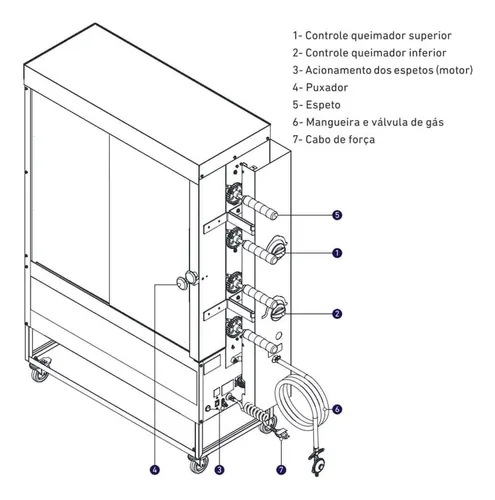 1- Controle queimador superior
2- Controle queimador inferior
3- Acionamento dos espetos (motor)
4- Puxador
5- Espeto
6- Mangueira e válvula de gás
7- Cabo de força

5
1
2
6
4
3
7