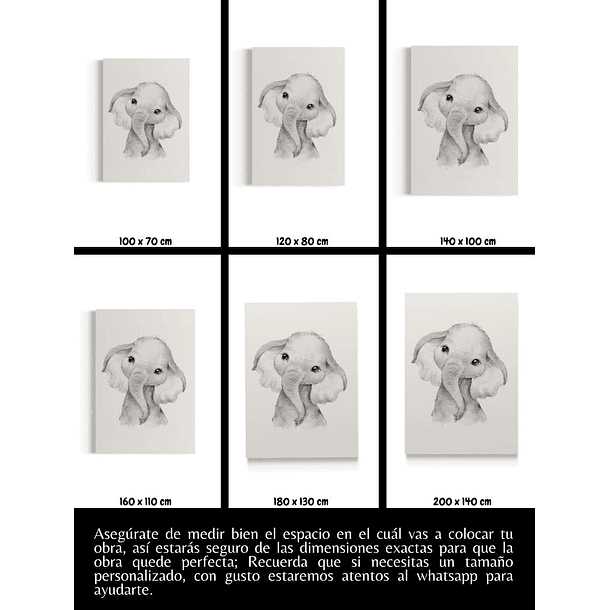 100 x 70 cm

120 x 80 cm

140 x 100 cm

160 x 110 cm

180 x 130 cm

200 x 140 cm

Asegúrate de medir bien el espacio en el cuál vas a colocar tu obra, así estarás seguro de las dimensiones exactas para que la obra quede perfecta; Recuerda que si necesitas un tamaño personalizado, con gusto estaremos atentos al whatsapp para ayudarte.